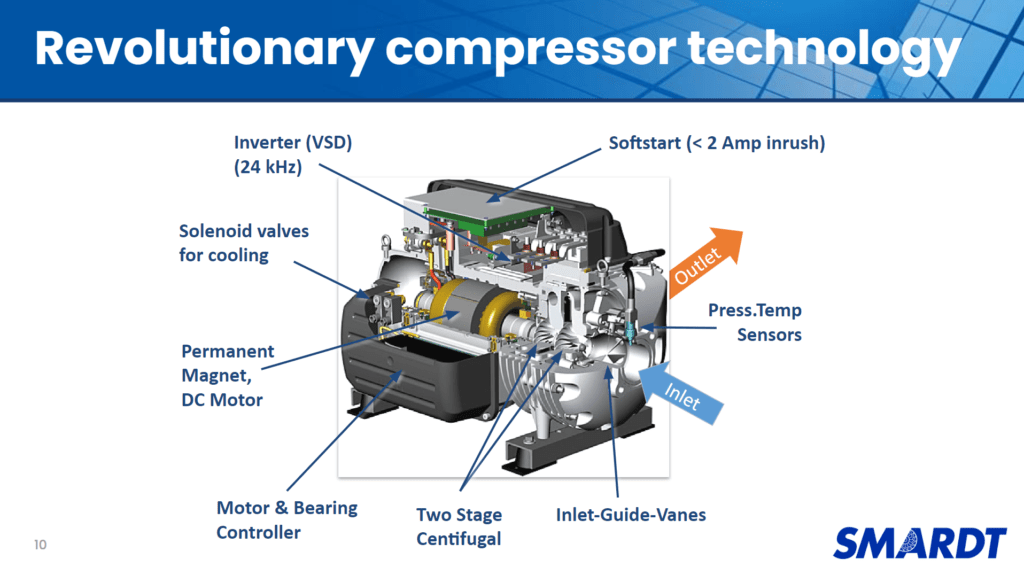 Revolutionary compressor technology

Inverter (VSD)
(24 kHz)

Softstart (< 2 Amp inrush)

Solenoid valves for cooling

Outlet

Press.Temp Sensors

Permanent Magnet, DC Motor

Inlet

Motor & Bearing Controller

Two Stage Centifugal

Inlet-Guide-Vanes

10

SMARDT